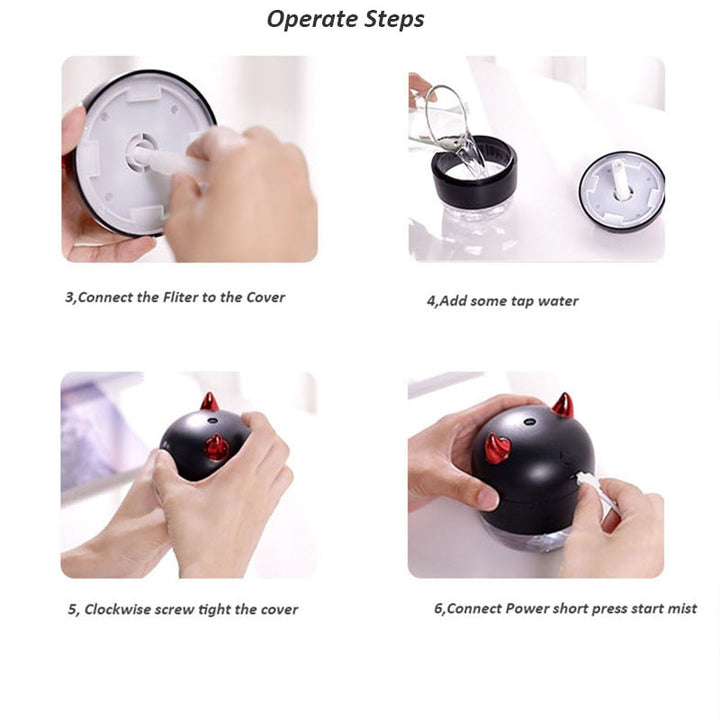 Operate Steps

3,Connect the Fliter to the Cover

4,Add some tap water

5, Clockwise screw tight the cover

6,Connect Power short press start mist