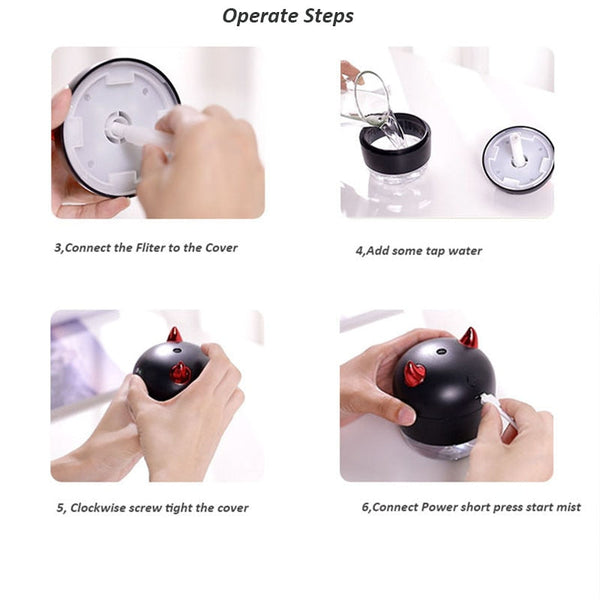 Operate Steps

3,Connect the Fliter to the Cover

4,Add some tap water

5, Clockwise screw tight the cover

6,Connect Power short press start mist