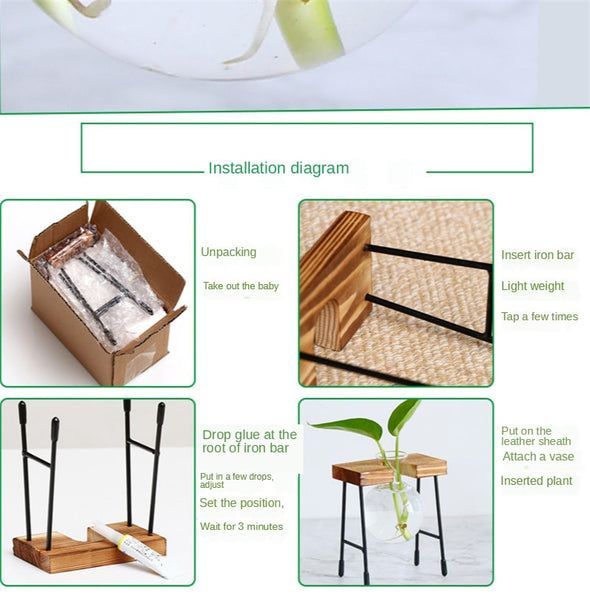 Installation diagram

Unpacking

Take out the baby

Insert iron bar

Light weight

Tap a few times

Drop glue at the root of iron bar

Put in a few drops, adjust

Set the position,

Wait for 3 minutes

Put on the leather sheath

Attach a vase

Inserted plant